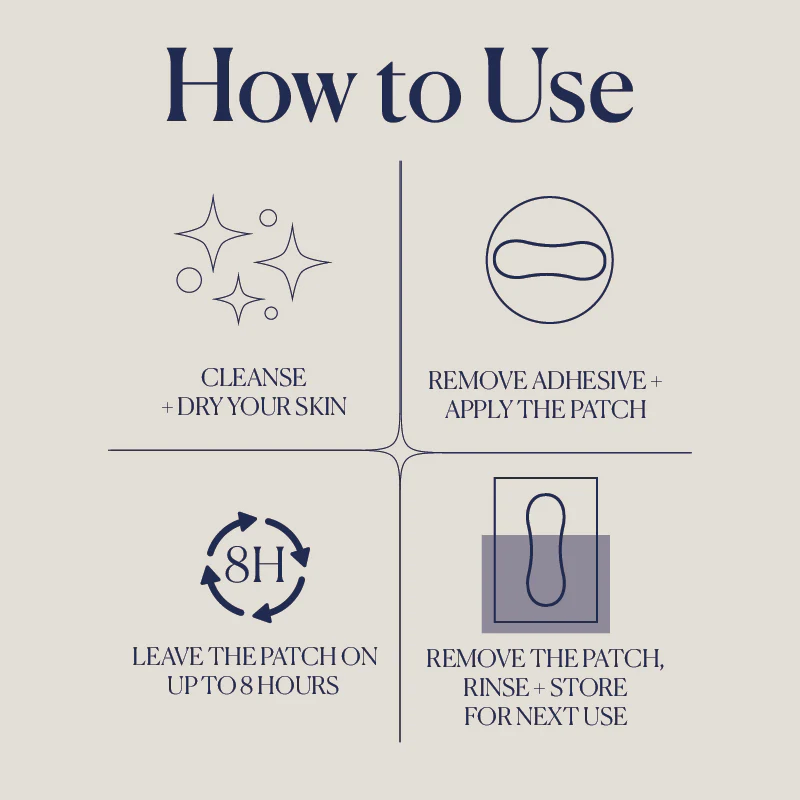 How to Use

CLEANSE + DRY YOUR SKIN

REMOVE ADHESIVE + APPLY THE PATCH

8H

LEAVE THE PATCH ON UP TO 8 HOURS

REMOVE THE PATCH, RINSE + STORE FOR NEXT USE